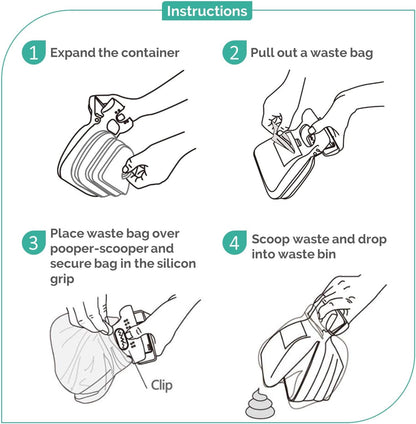 Instructions

1 Expand the container

2 Pull out a waste bag

3 Place waste bag over pooper-scooper and secure bag in the silicon grip

Clip

4 Scoop waste and drop into waste bin