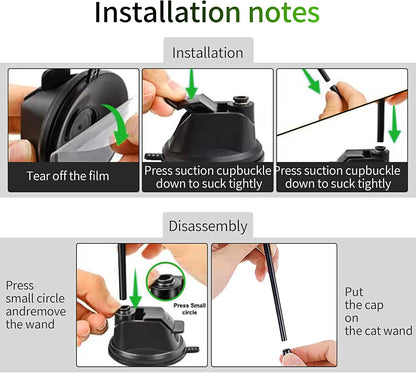 Installation notes

Installation

Tear off the film

Press suction cupbuckle down to suck tightly

Press suction cupbuckle down to suck tightly

Disassembly

Press small circle andremove the wand

Press Small circle

Put the cap on the cat wand