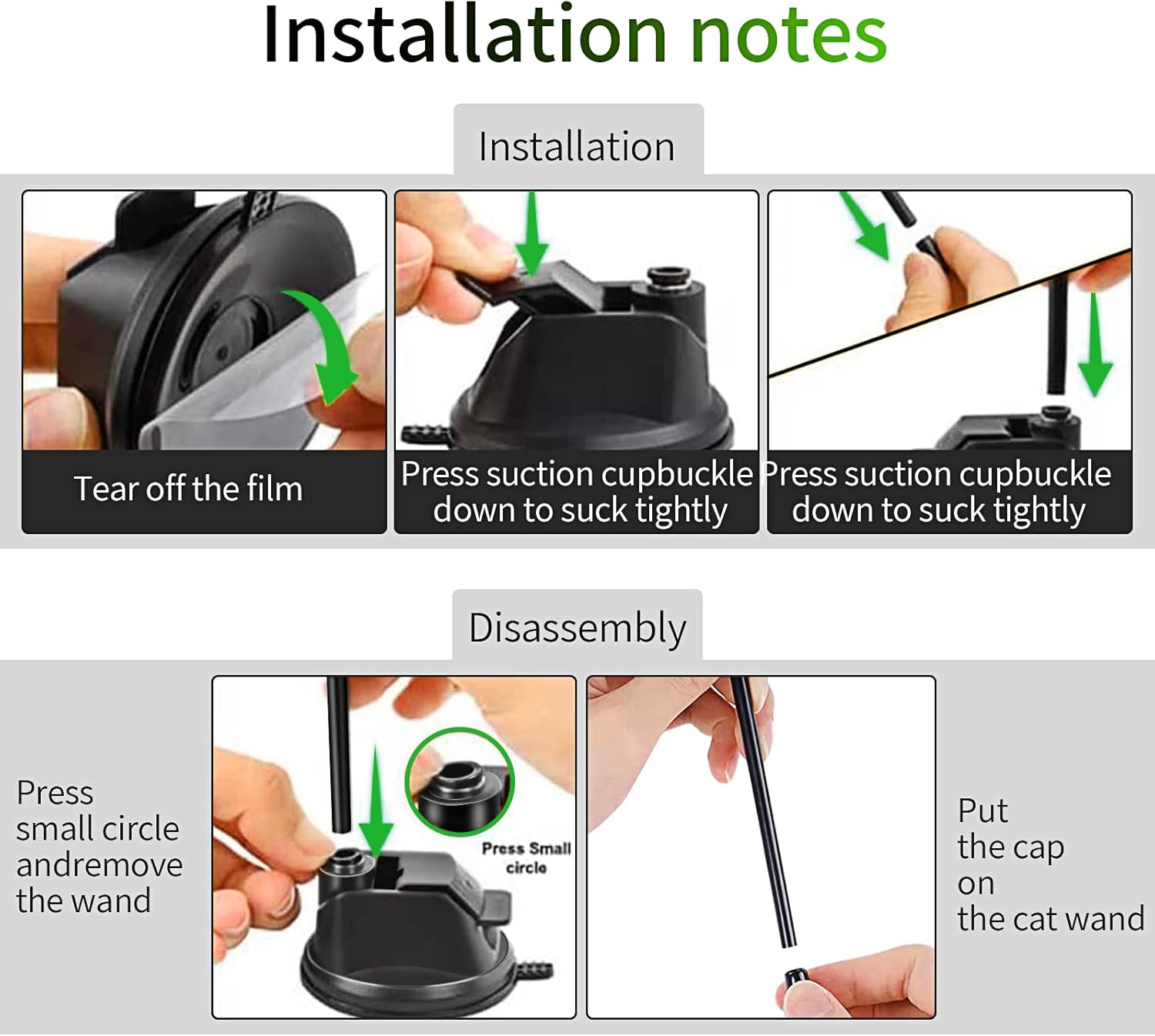 Installation notes

Installation

Tear off the film

Press suction cupbuckle down to suck tightly

Press suction cupbuckle down to suck tightly

Disassembly

Press small circle andremove the wand

Press Small circle

Put the cap on the cat wand