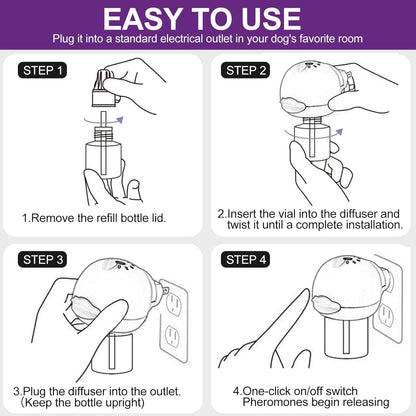 EASY TO USE
Plug it into a standard electrical outlet in your dog's favorite room

STEP 1

1.Remove the refill bottle lid.

STEP 2

2.Insert the vial into the diffuser and twist it until a complete installation.

STEP 3

3.Plug the diffuser into the outlet. (Keep the bottle upright)

STEP 4

4.One-click on/off switch
Pheromones begin releasing