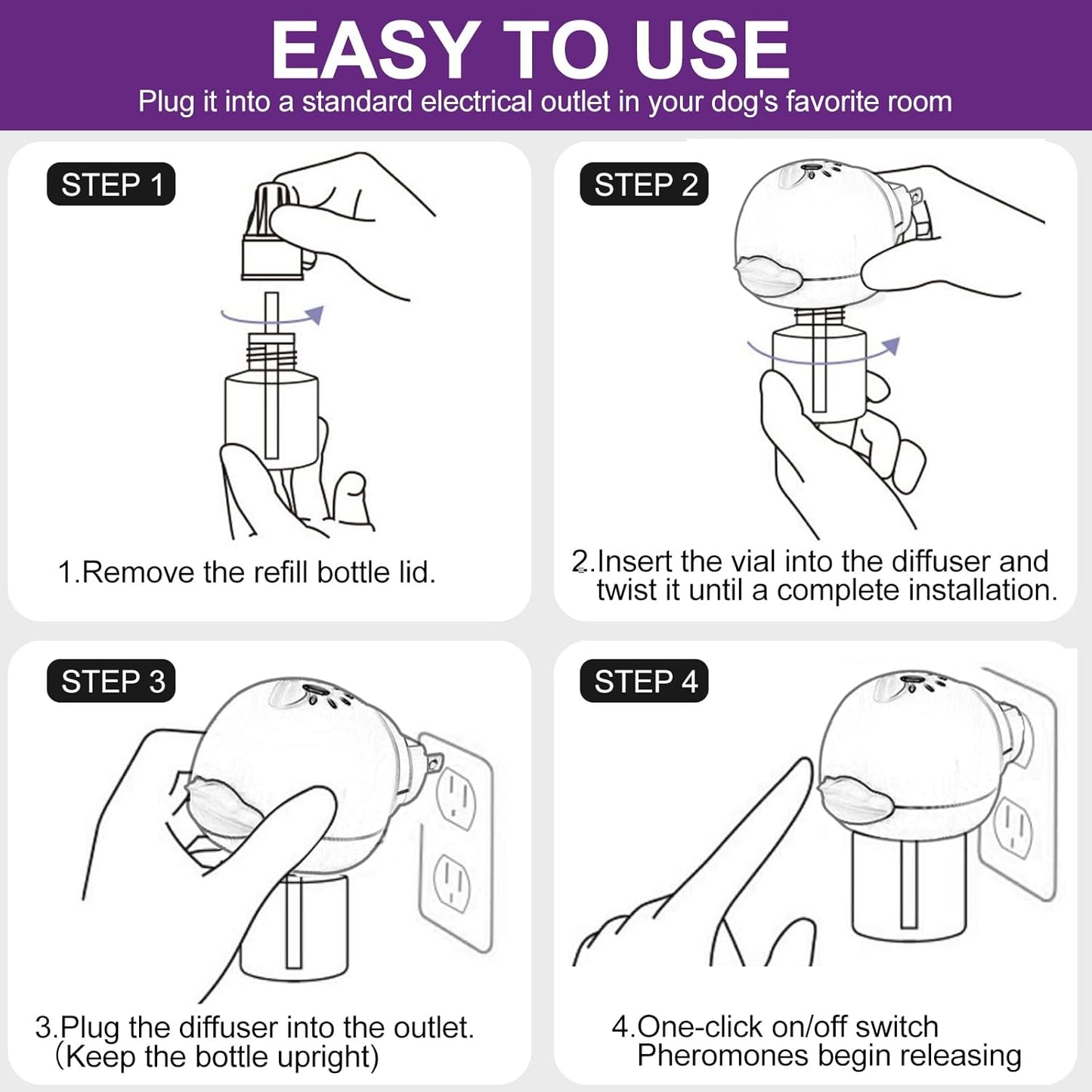 EASY TO USE
Plug it into a standard electrical outlet in your dog's favorite room

STEP 1

1.Remove the refill bottle lid.

STEP 2

2.Insert the vial into the diffuser and twist it until a complete installation.

STEP 3

3.Plug the diffuser into the outlet.
(Keep the bottle upright)

STEP 4

4.One-click on/off switch
Pheromones begin releasing