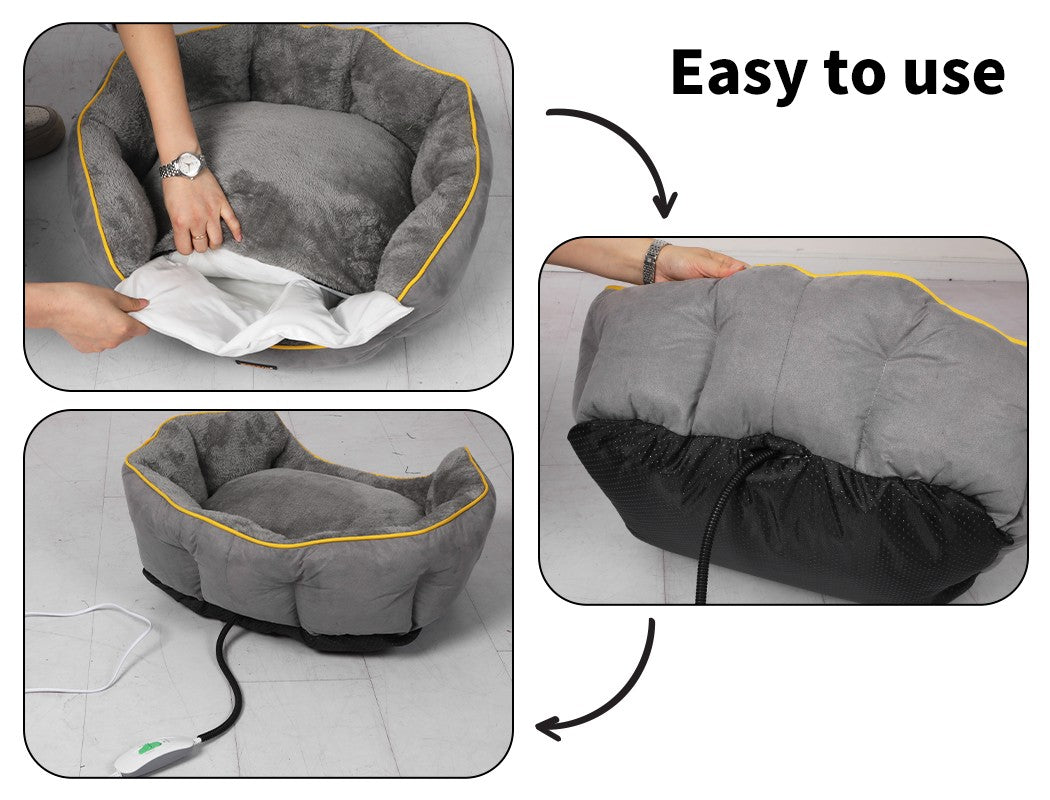 Easy to use