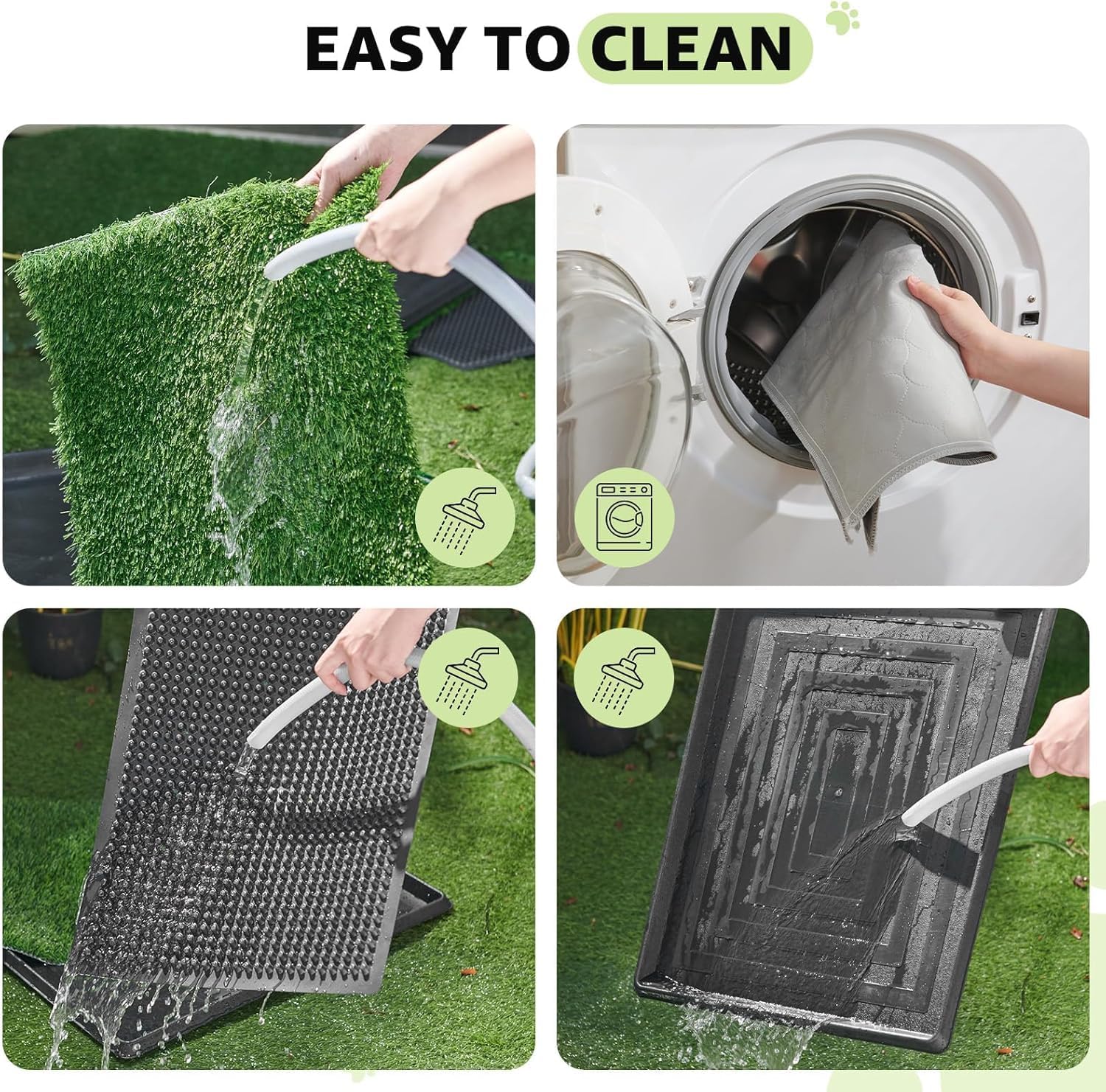 EASY TO CLEAN