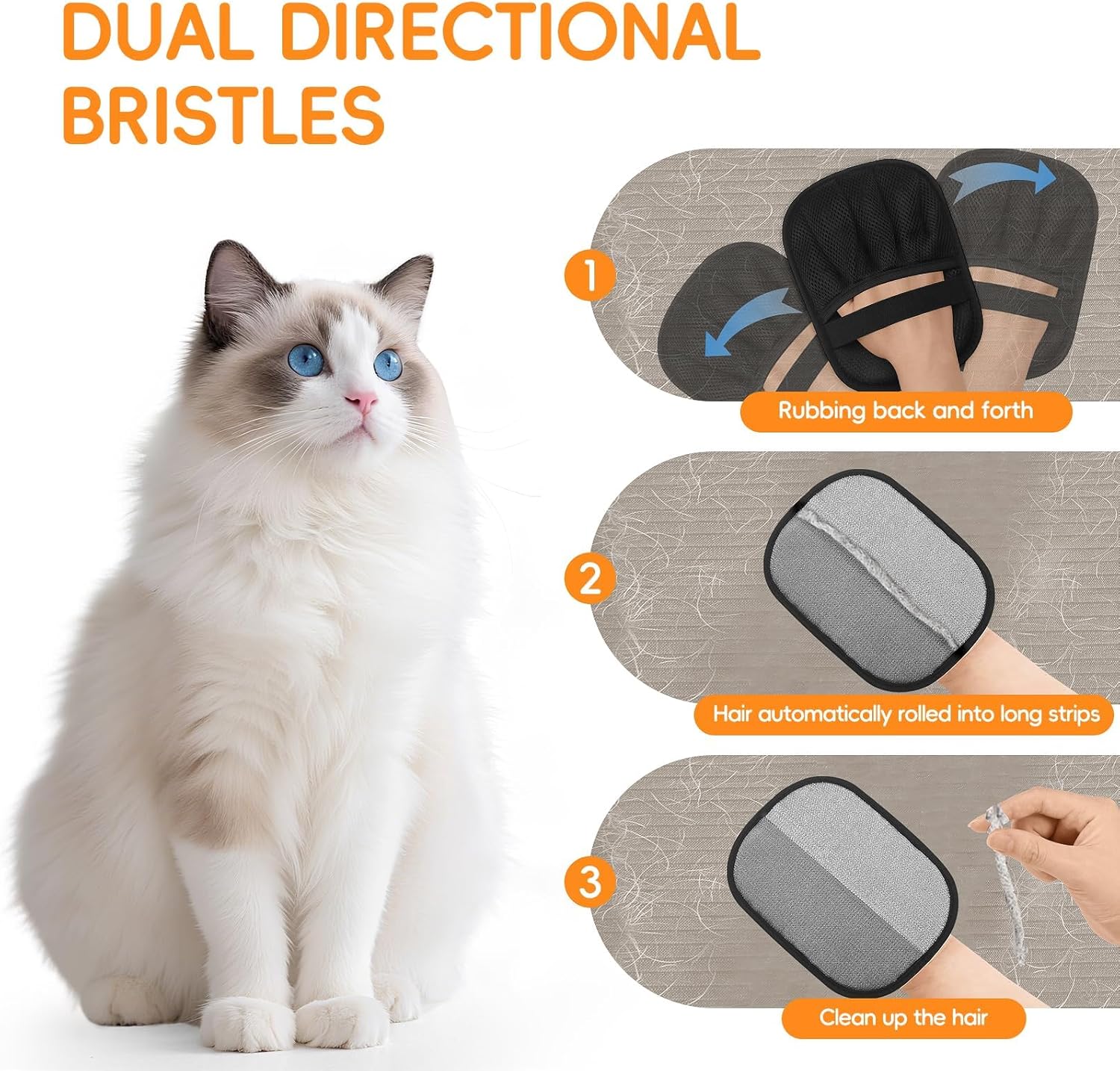 DUAL DIRECTIONAL BRISTLES

1

Rubbing back and forth

2

Hair automatically rolled into long strips

3

Clean up the hair