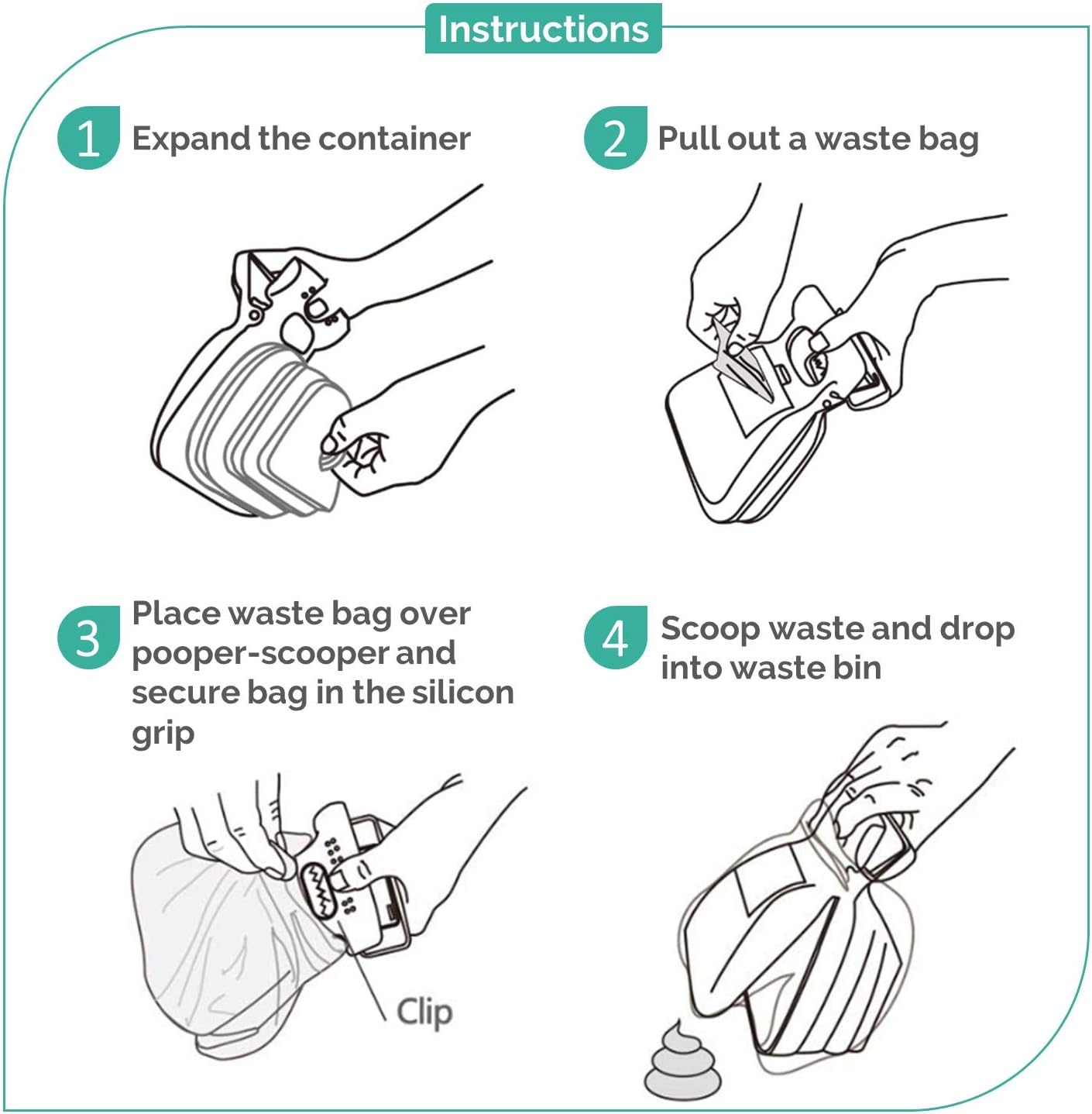 Instructions

1 Expand the container

2 Pull out a waste bag

3 Place waste bag over pooper-scooper and secure bag in the silicon grip

Clip

4 Scoop waste and drop into waste bin